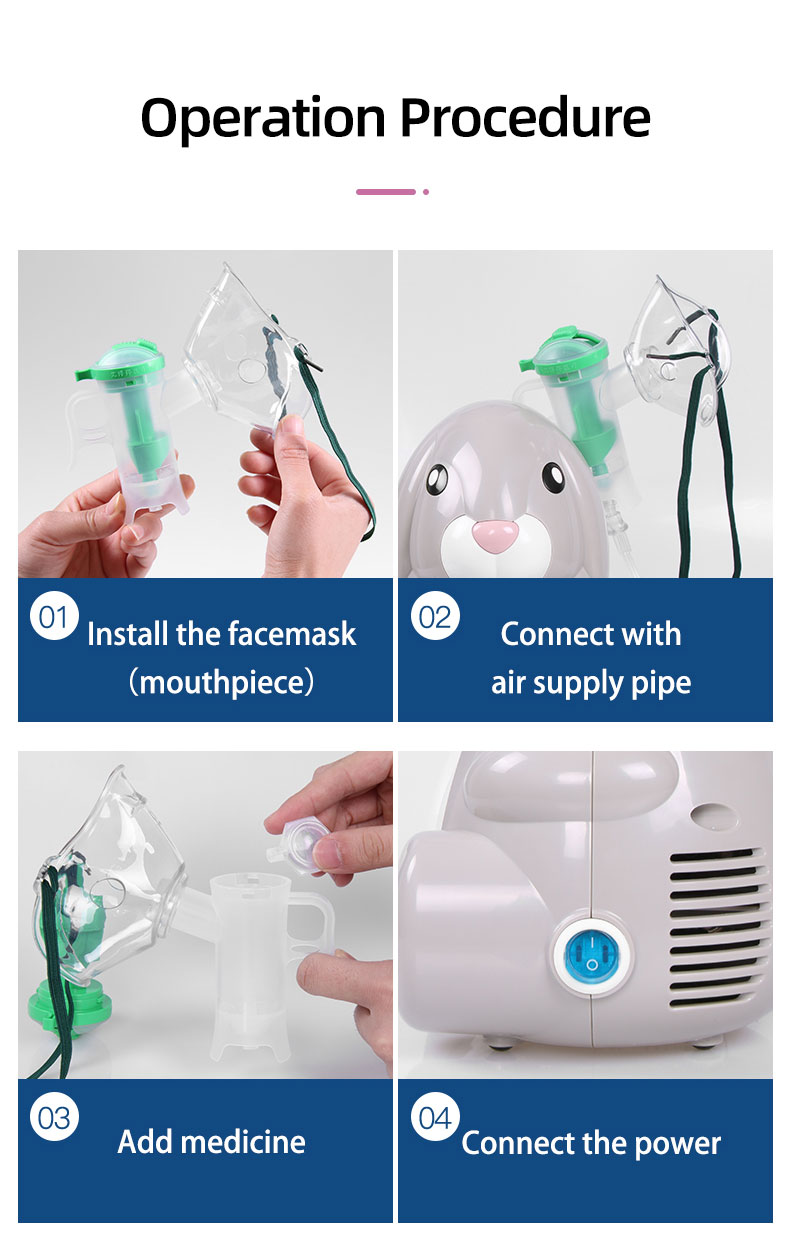 Operation Procedure

01 Install the facemask （mouthpiece）

02 Connect with air supply pipe

03 Add medicine

04 Connect the power