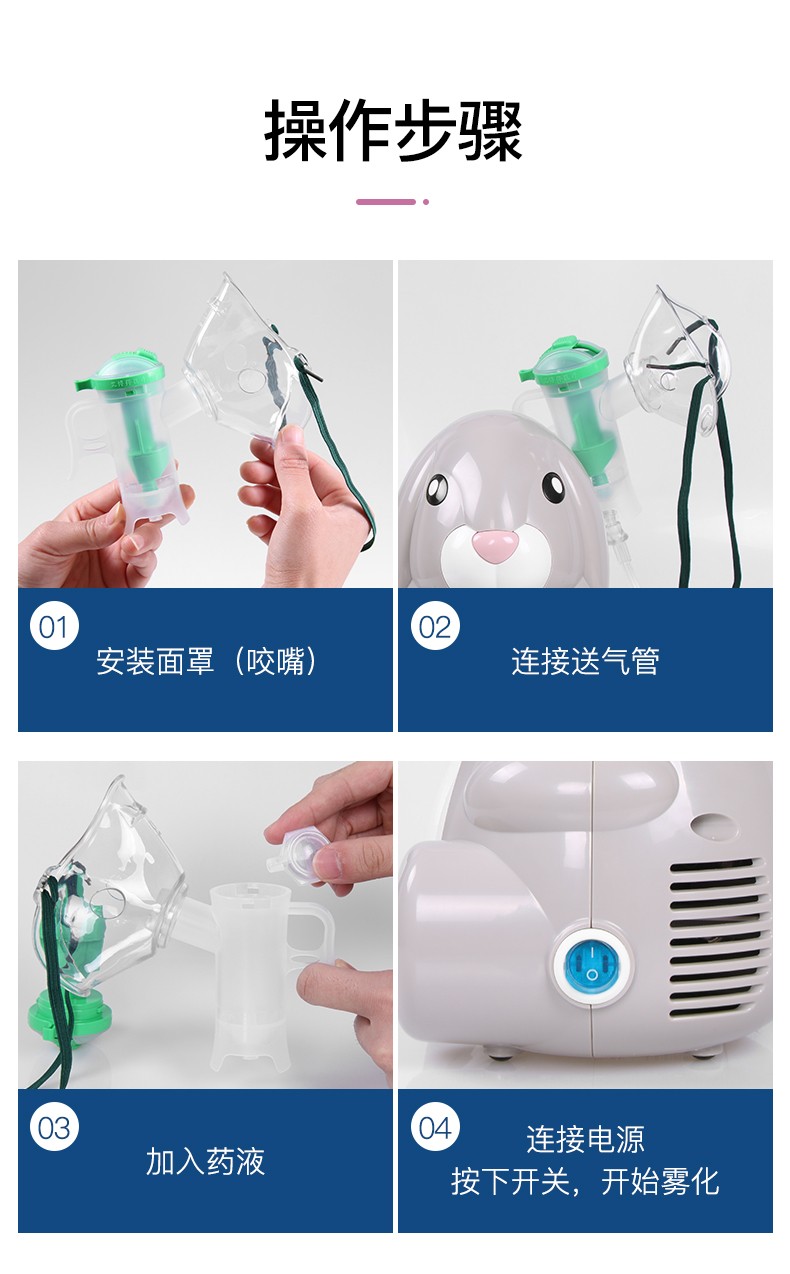 操作步骤

01
安装面罩（咬嘴）

02
连接送气管

03
加入药液

04
连接电源
按下开关，开始雾化